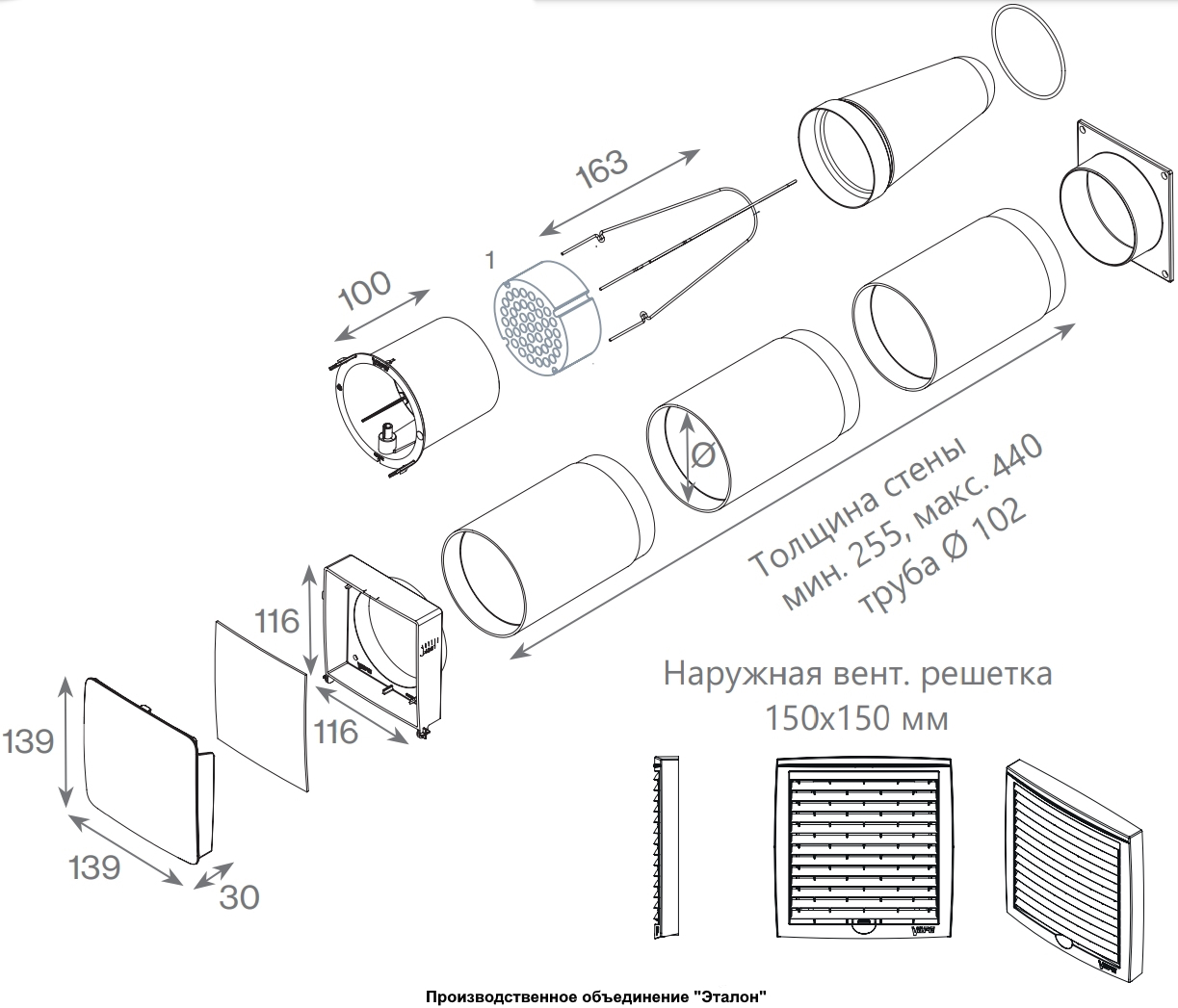 163

1

100

Ø

Толщина стены
мин. 255, макс. 440
труба Ø 102

116

116

139

139

30

Наружная вент. решетка
150x150 мм

Производственное объединение "Эталон"